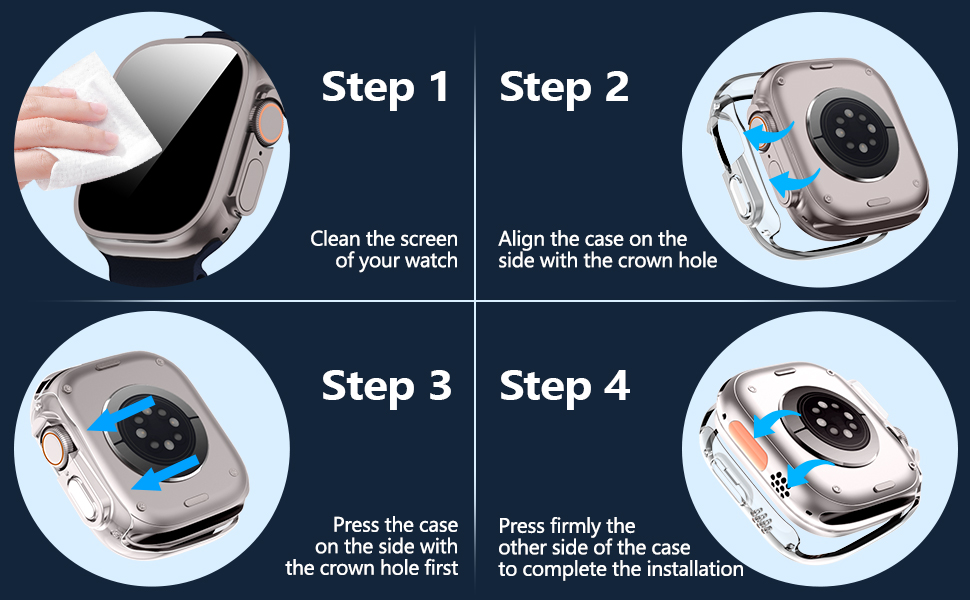 Step 1

Clean the screen of your watch

Step 2

Align the case on the side with the crown hole

Step 3

Press the case on the side with the crown hole first

Step 4

Press firmly the other side of the case to complete the installation